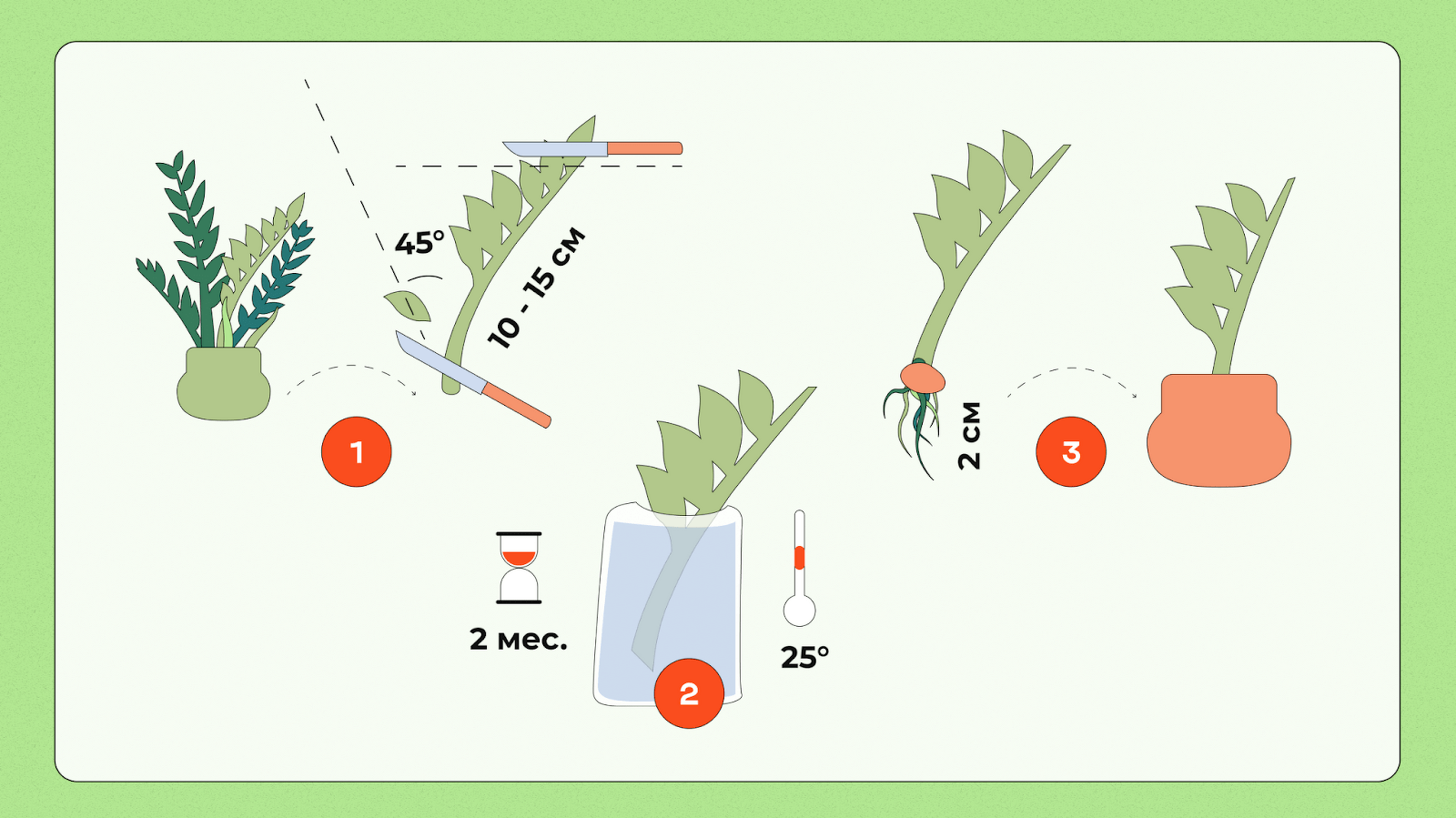 45°

10 - 15 см

1

2 мес.

2

25°

2 см

3